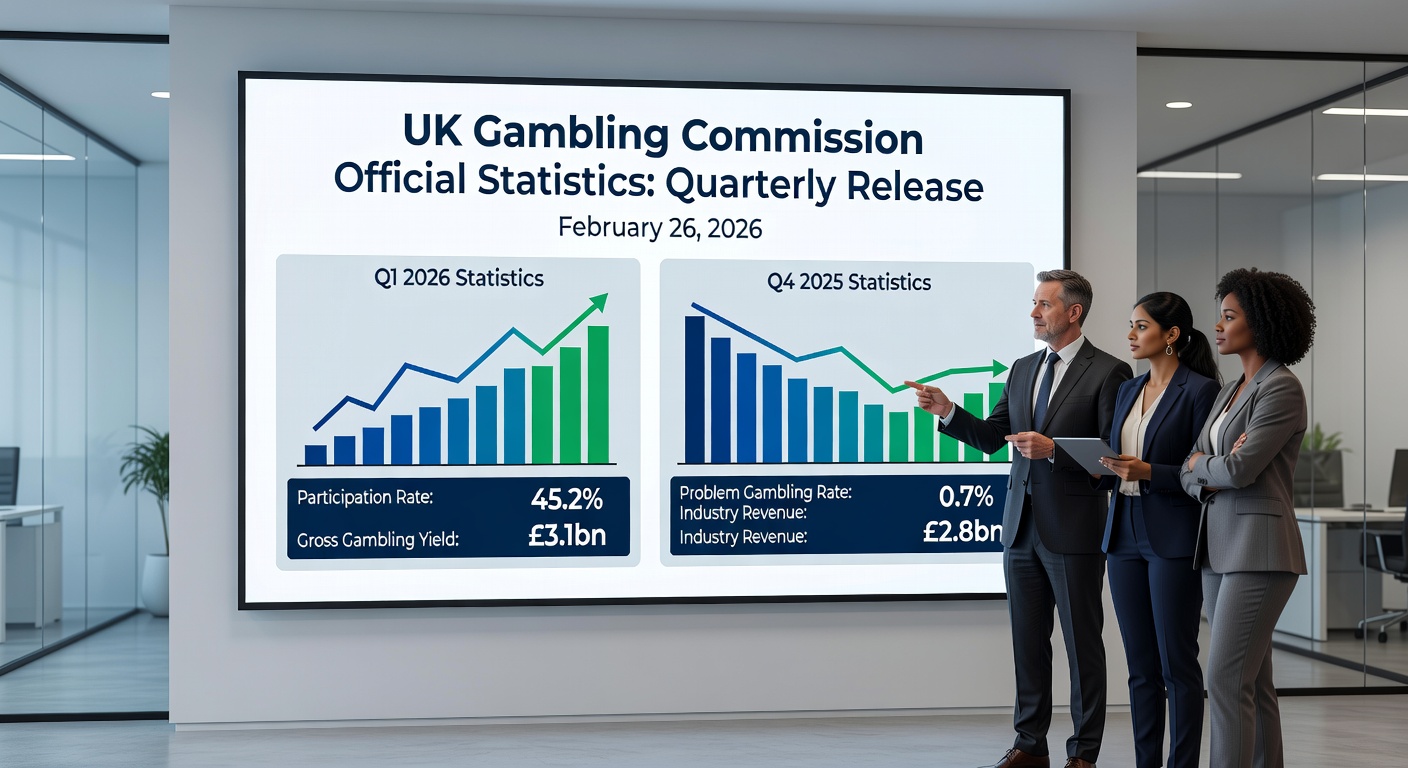 UK Gambling Commission
Official Statistics: Quarterly Release
February 26, 2026

Q1 2026 Statistics

Participation Rate: 45.2%
Gross Gambling Yield: £3.1bn

Q4 2025 Statistics

Problem Gambling Rate: 0.7%
Industry Revenue:
Industry Revenue: £2.8bn